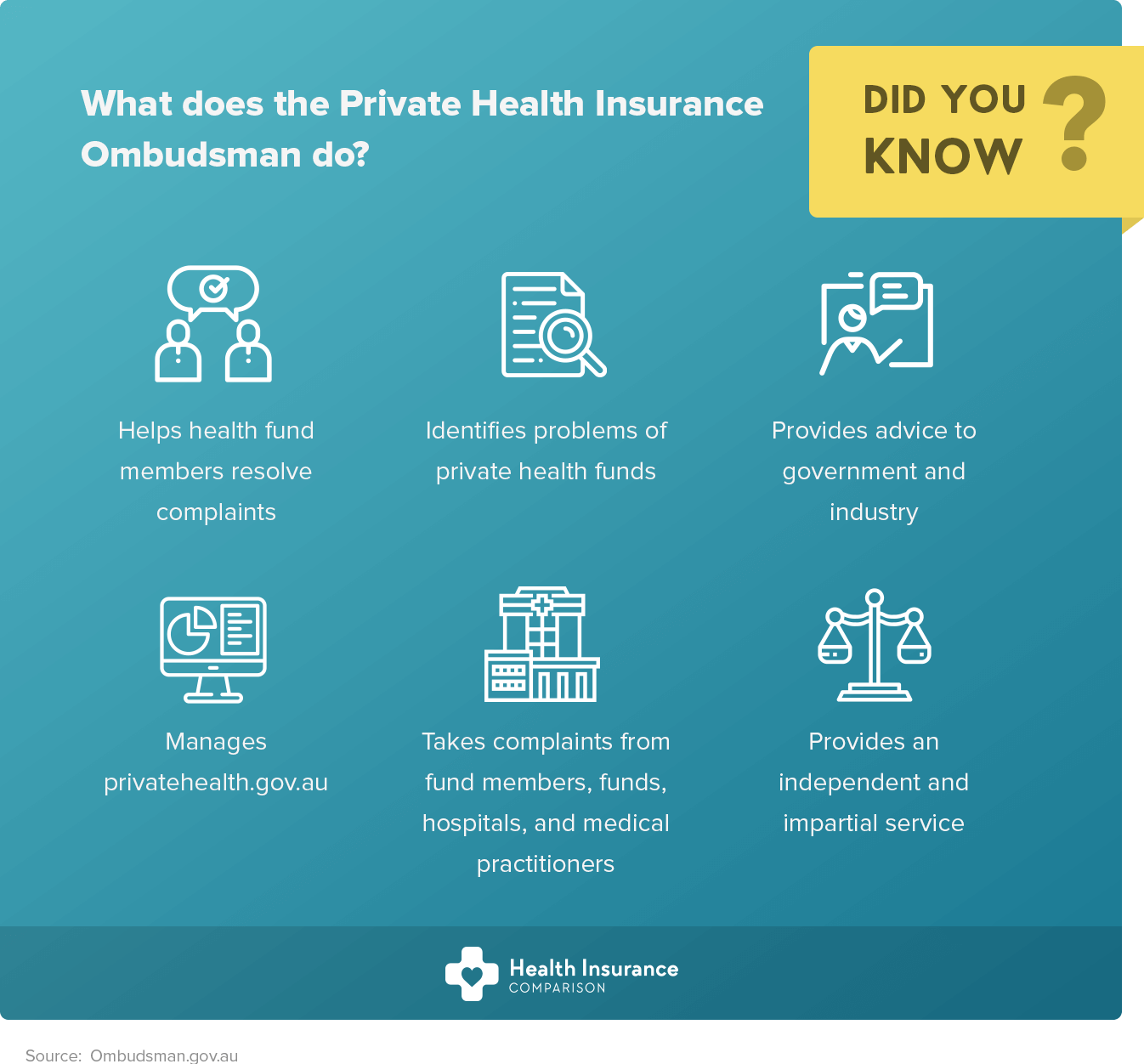 What does the Private Health Insurance Ombudsman do?

DID YOU KNOW ?

Helps health fund members resolve complaints

Identifies problems of private health funds

Provides advice to government and industry

Manages privatehealth.gov.au

Takes complaints from fund members, funds, hospitals, and medical practitioners

Provides an independent and impartial service

Health Insurance COMPARISON

Source: Ombudsman.gov.au