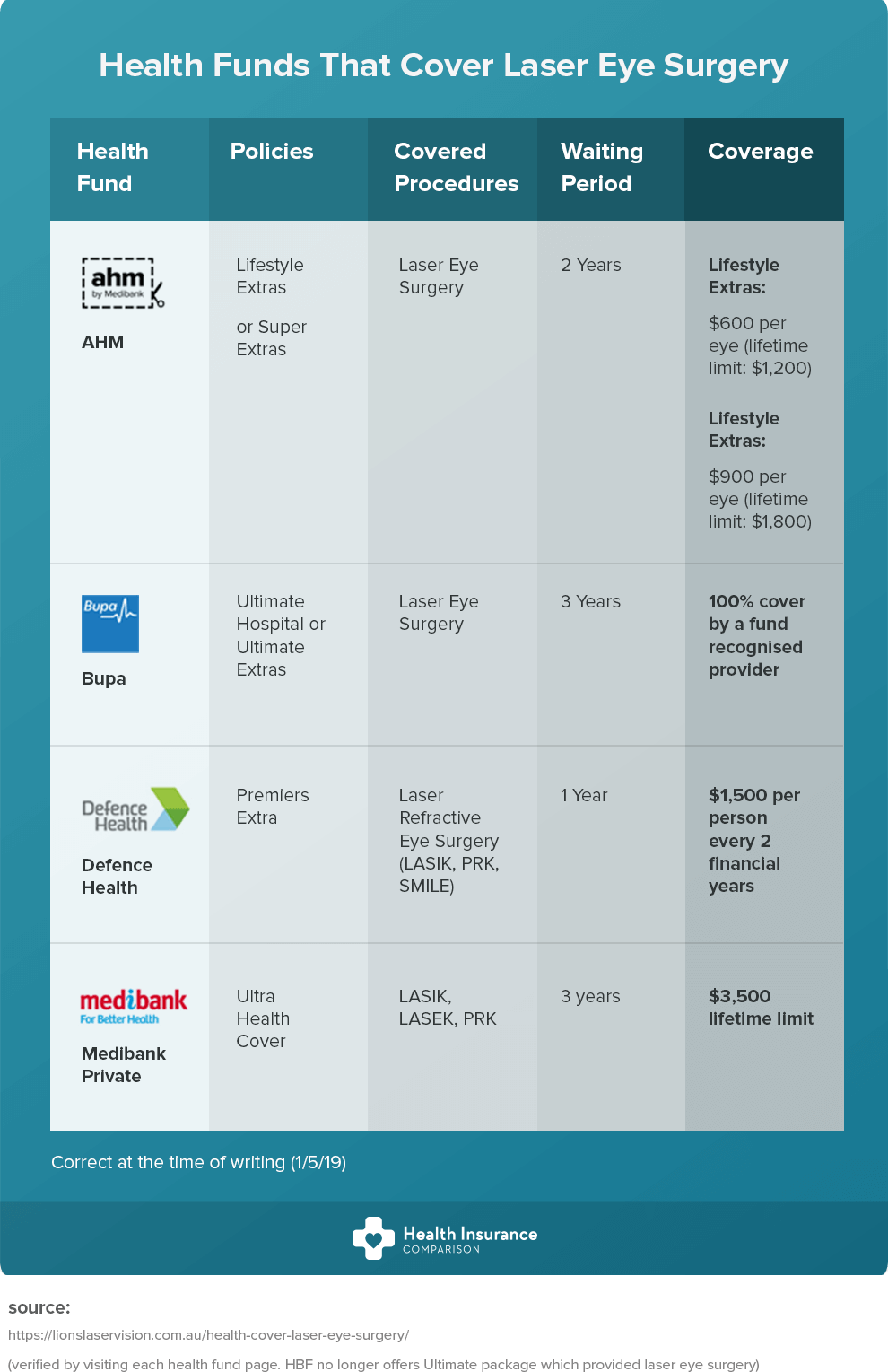 Health Funds That Cover Laser Eye Surgery

| Health Fund | Policies | Covered Procedures | Waiting Period | Coverage |
|---|---|---|---|---|
| ahm by Medibank AHM | Lifestyle Extras or Super Extras | Laser Eye Surgery | 2 Years | Lifestyle Extras: $600 per eye (lifetime limit: $1,200) Lifestyle Extras: $900 per eye (lifetime limit: $1,800) |
| Bupa Bupa | Ultimate Hospital or Ultimate Extras | Laser Eye Surgery | 3 Years | 100% cover by a fund recognised provider |
| Defence Health Defence Health | Premiers Extra | Laser Refractive Eye Surgery (LASIK, PRK, SMILE) | 1 Year | $1,500 per person every 2 financial years |
| medibank For Better Health Medibank Private | Ultra Health Cover | LASIK, LASEK, PRK | 3 years | $3,500 lifetime limit |

Correct at the time of writing (1/5/19)

Health Insurance COMPARISON

source:
https://lionslaservision.com.au/health-cover-laser-eye-surgery/
(verified by visiting each health fund page. HBF no longer offers Ultimate package which provided laser eye surgery)